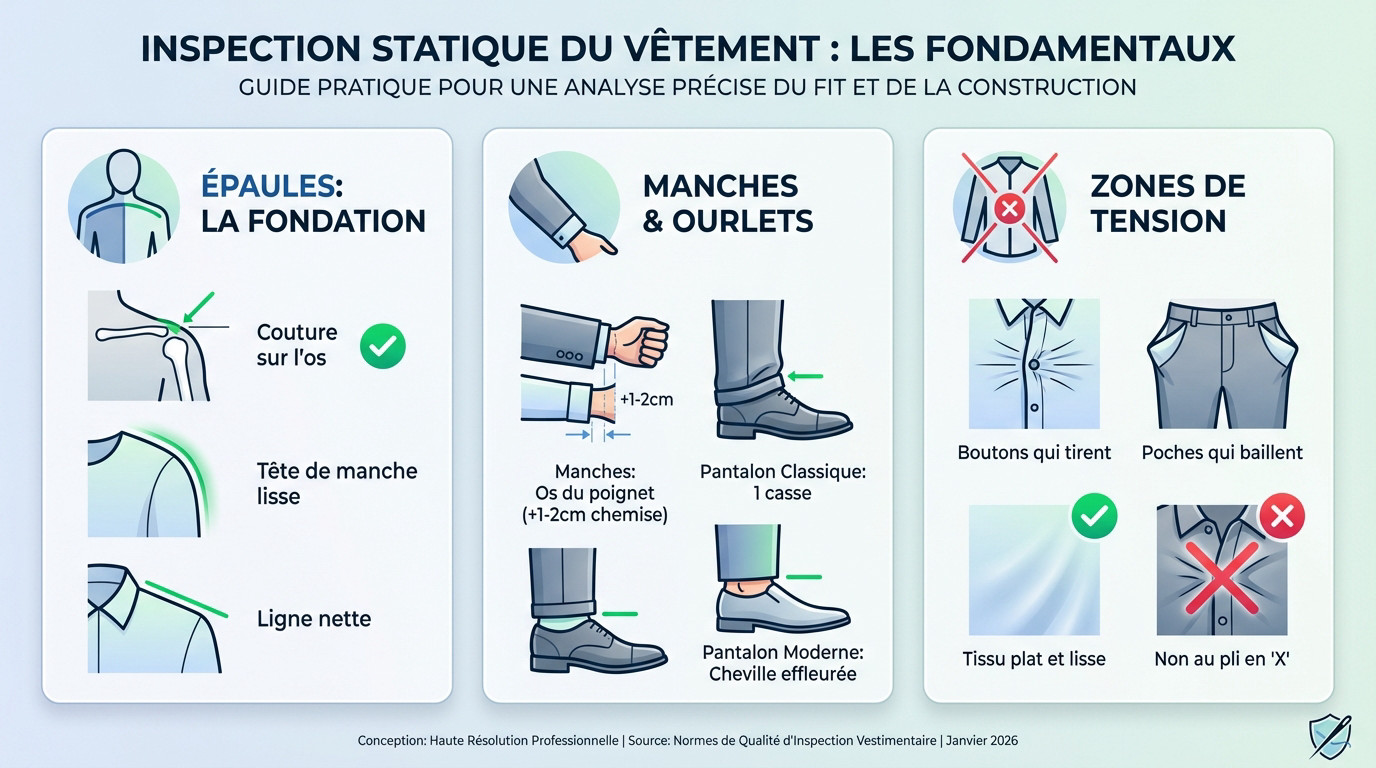 INSPECTION STATIQUE DU VÊTEMENT : LES FONDAMENTAUX
GUIDE PRATIQUE POUR UNE ANALYSE PRÉCISE DU FIT ET DE LA CONSTRUCTION

ÉPAULES: LA FONDATION

Couture sur l'os

Tête de manche lisse

Ligne nette

MANCHES & OURLETS

+1-2cm

Manches: Os du poignet (+1-2cm chemise)

Pantalon Classique: 1 casse

Pantalon Moderne: Cheville effleurée

ZONES DE TENSION

Boutons qui tirent

Poches qui baillent

Tissu plat et lisse

Non au pli en 'X'

Conception: Haute Résolution Professionnelle | Source: Normes de Qualité d'Inspection Vestimentaire | Janvier 2026